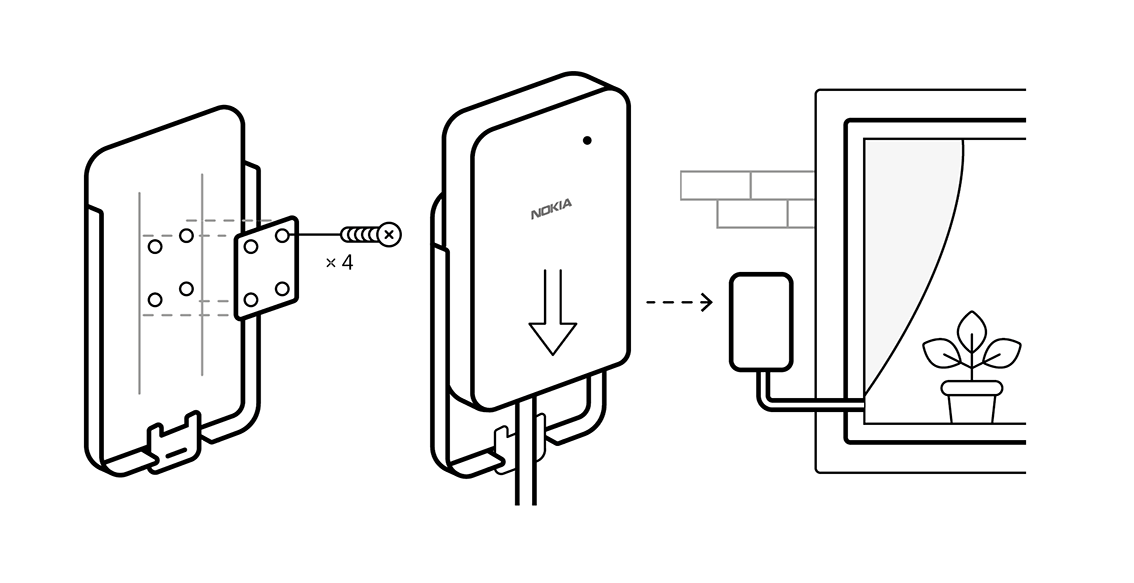 × 4

NOKIA